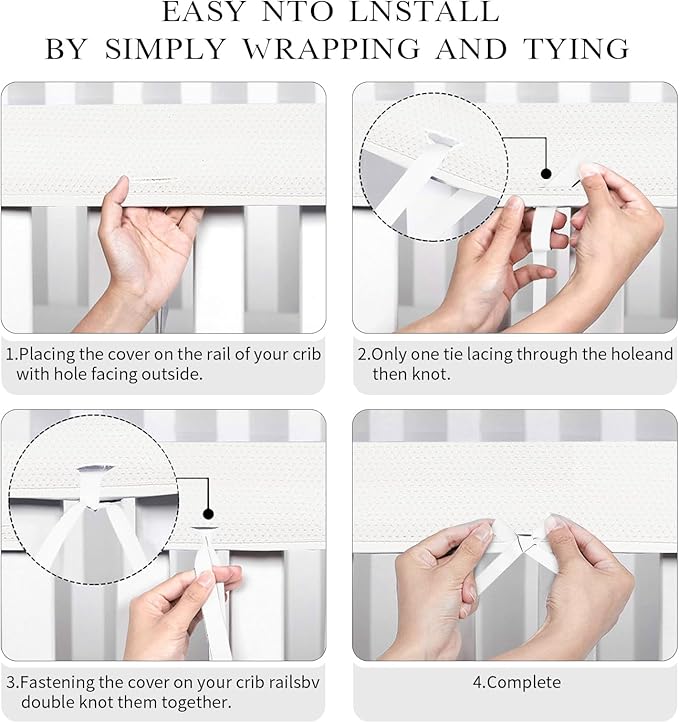 EASY NTO LNSTALL
BY SIMPLY WRAPPING AND TYING

1.Placing the cover on the rail of your crib with hole facing outside.

2.Only one tie lacing through the holeand then knot.

3.Fastening the cover on your crib railsbv double knot them together.

4.Complete